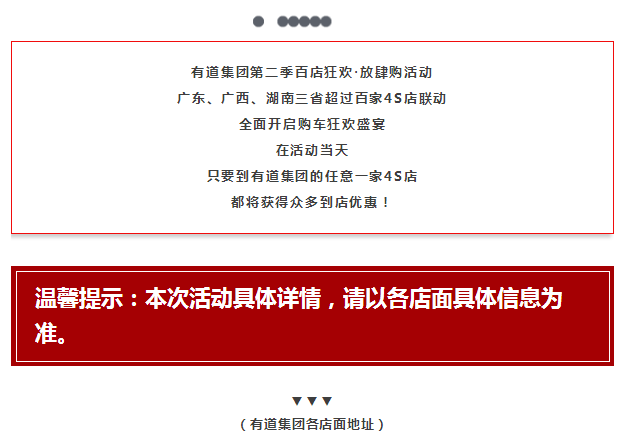 有道集团第二季百店狂欢·放肆购活动
广东、广西、湖南三省超过百家4S店联动
全面开启购车狂欢盛宴
在活动当天
只要到有道集团的任意一家4S店
都将获得众多到店优惠！

温馨提示：本次活动具体详情，请以各店面具体信息为准。

▼▼▼
（有道集团各店面地址）